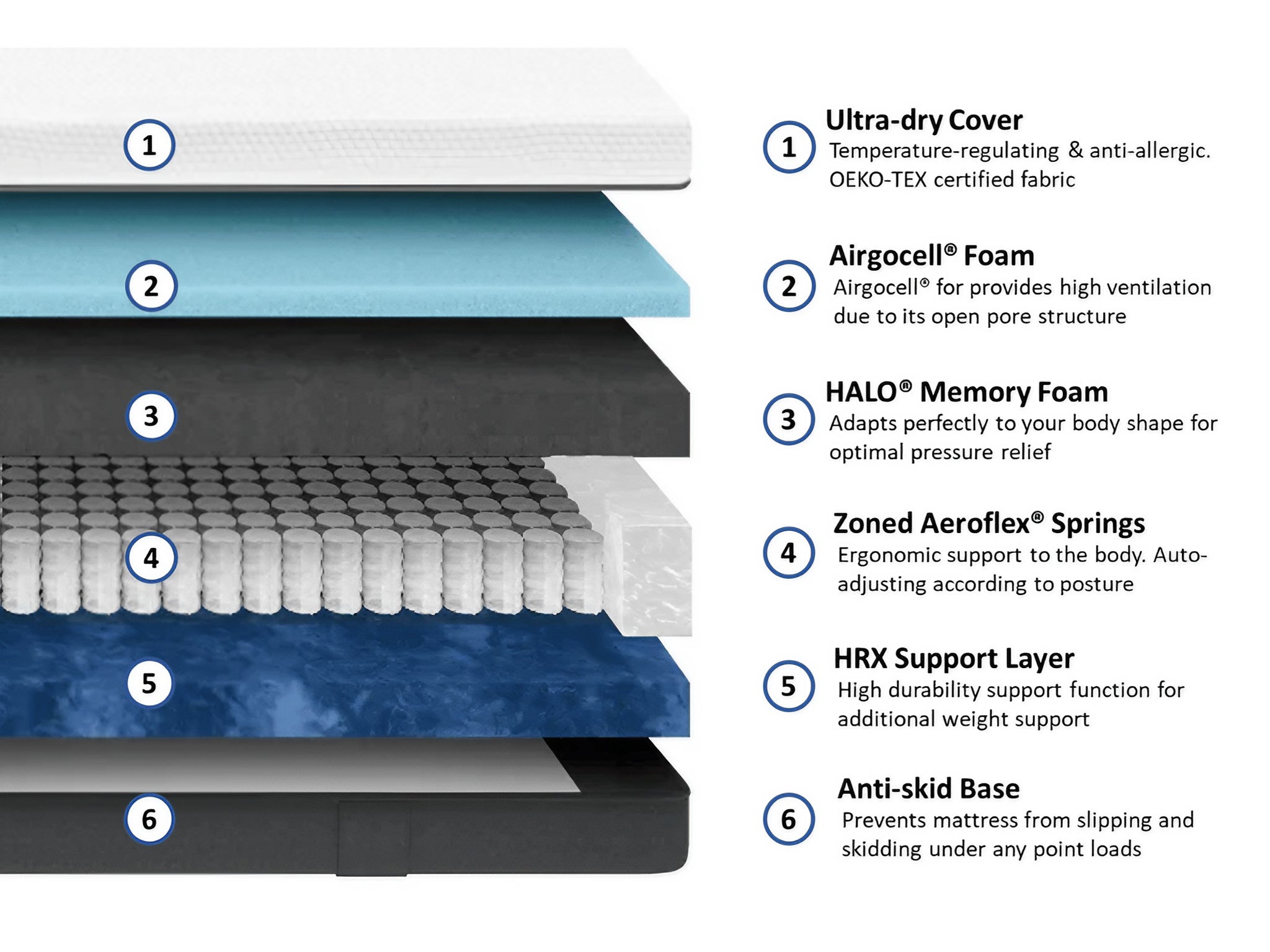 1
2
3
4
5
6

1 Ultra-dry Cover
Temperature-regulating & anti-allergic. OEKO-TEX certified fabric

2 Airgocell® Foam
Airgocell® for provides high ventilation due to its open pore structure

3 HALO® Memory Foam
Adapts perfectly to your body shape for optimal pressure relief

4 Zoned Aeroflex® Springs
Ergonomic support to the body. Auto-adjusting according to posture

5 HRX Support Layer
High durability support function for additional weight support

6 Anti-skid Base
Prevents mattress from slipping and skidding under any point loads