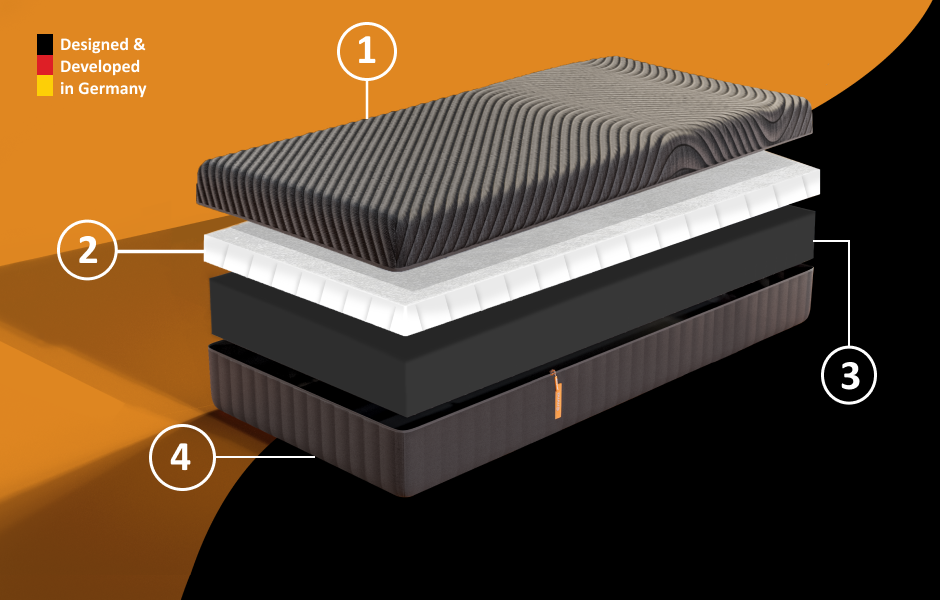 Designed &
Developed
in Germany

1

2

3

4